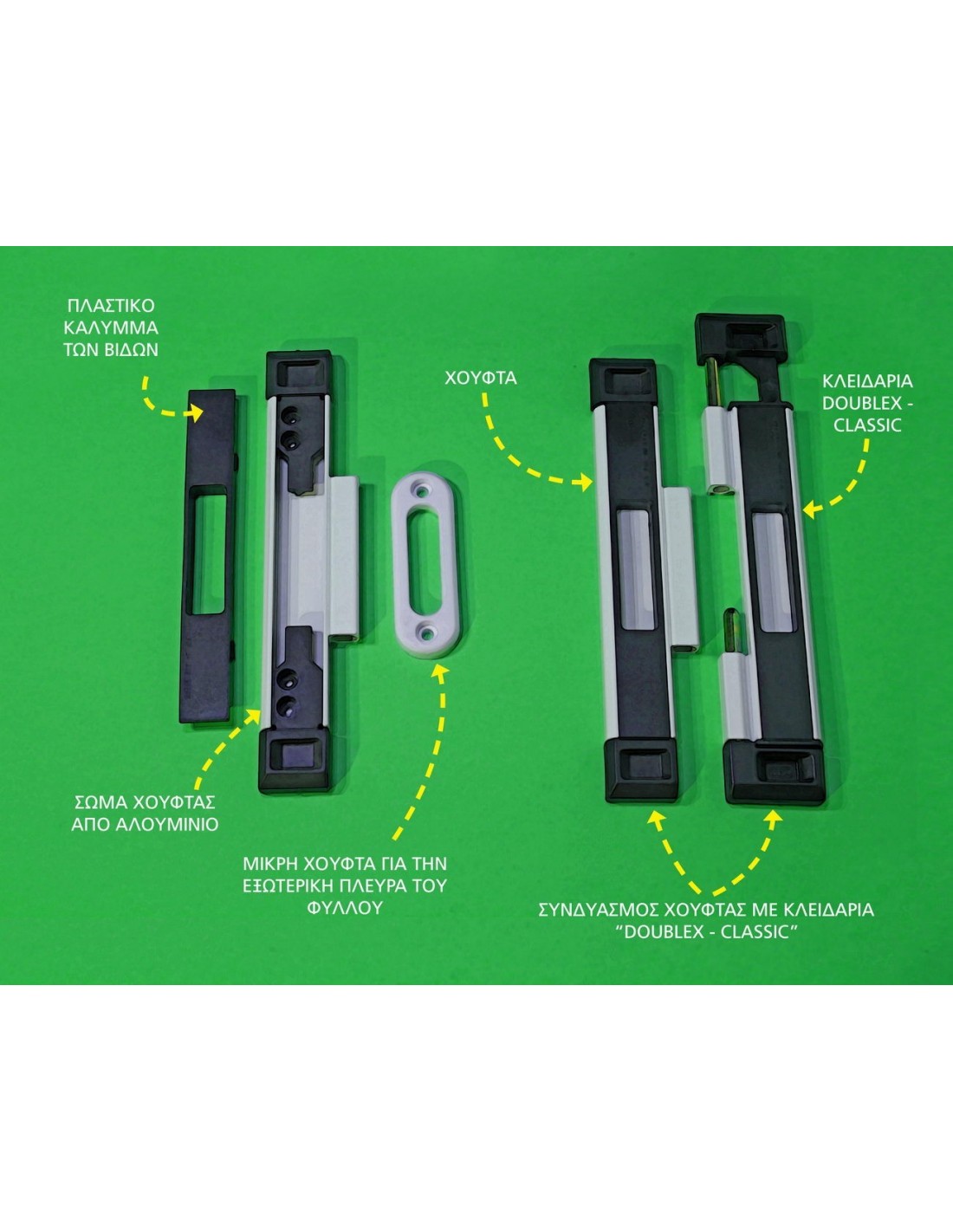 ΠΛΑΣΤΙΚΟ ΚΑΛΥΜΜΑ ΤΩΝ ΒΙΔΩΝ

ΧΟΥΦΤΑ

ΚΛΕΙΔΑΡΙΑ DOUBLEX - CLASSIC

ΣΩΜΑ ΧΟΥΦΤΑΣ ΑΠΟ ΑΛΟΥΜΙΝΙΟ

ΜΙΚΡΗ ΧΟΥΦΤΑ ΓΙΑ ΤΗΝ ΕΞΩΤΕΡΙΚΗ ΠΛΕΥΡΑ ΤΟΥ ΦΥΛΛΟΥ

ΣΥΝΔΥΑΣΜΟΣ ΧΟΥΦΤΑΣ ΜΕ ΚΛΕΙΔΑΡΙΑ "DOUBLEX - CLASSIC"