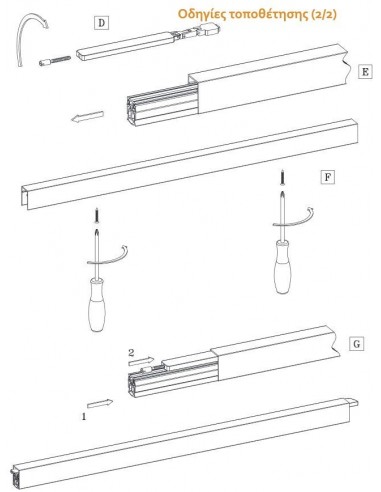 Οδηγίες τοποθέτησης (2/2)

D

E

F

G

2

1