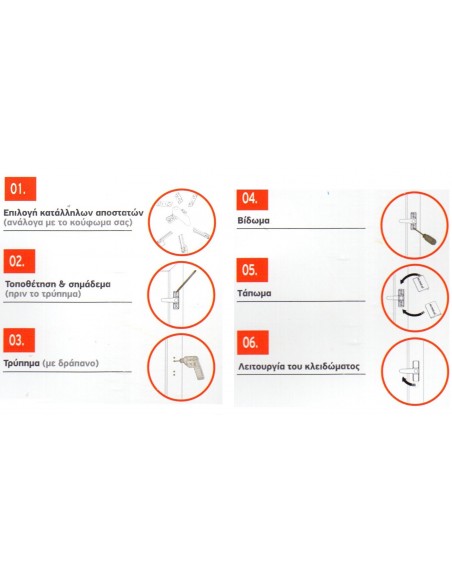 01.

Επιλογή κατάλληλων αποστατών
(ανάλογα με το κούφωμα σας)

02.

Τοποθέτηση & σημάδεμα
(πριν το τρύπημα)

03.

Τρύπημα (με δράπανο)

04.

Βίδωμα

05.

Τάπωμα

06.

Λειτουργία του κλειδώματος