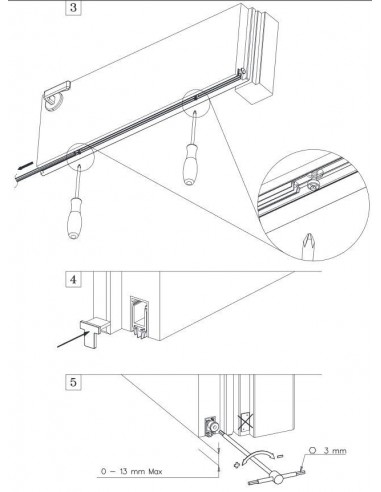 3

4

5

0 – 13 mm Max

3 mm