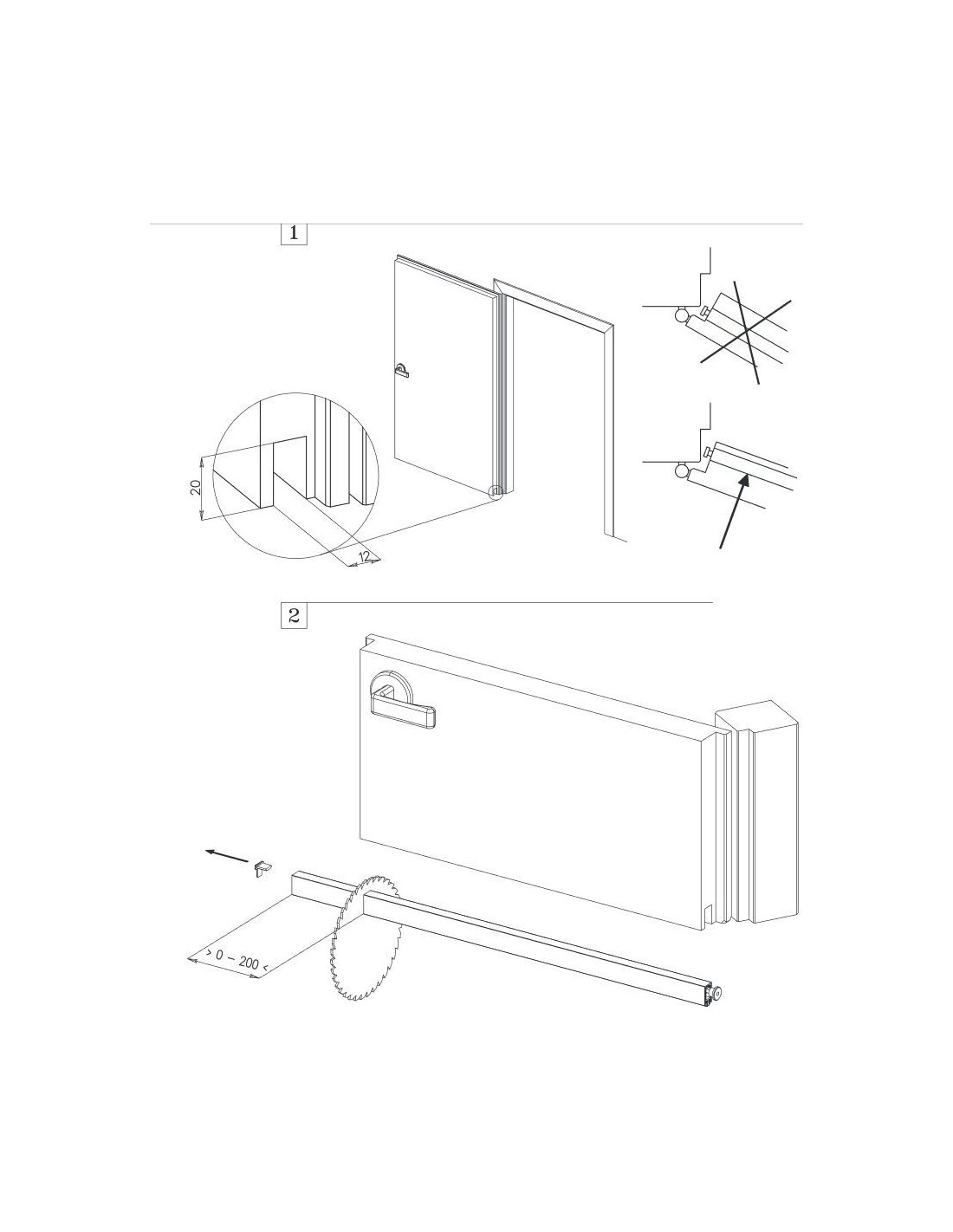 1

20

12

2

> 0 – 200 <