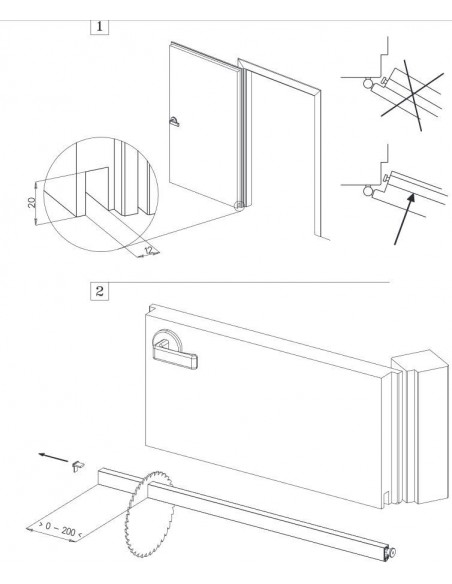 1

20

12

2

> 0 – 200 <