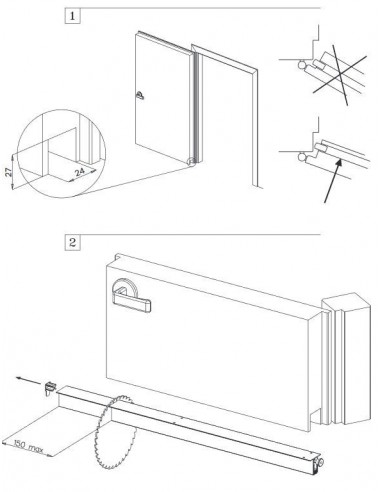 1

27

24

2

150 max