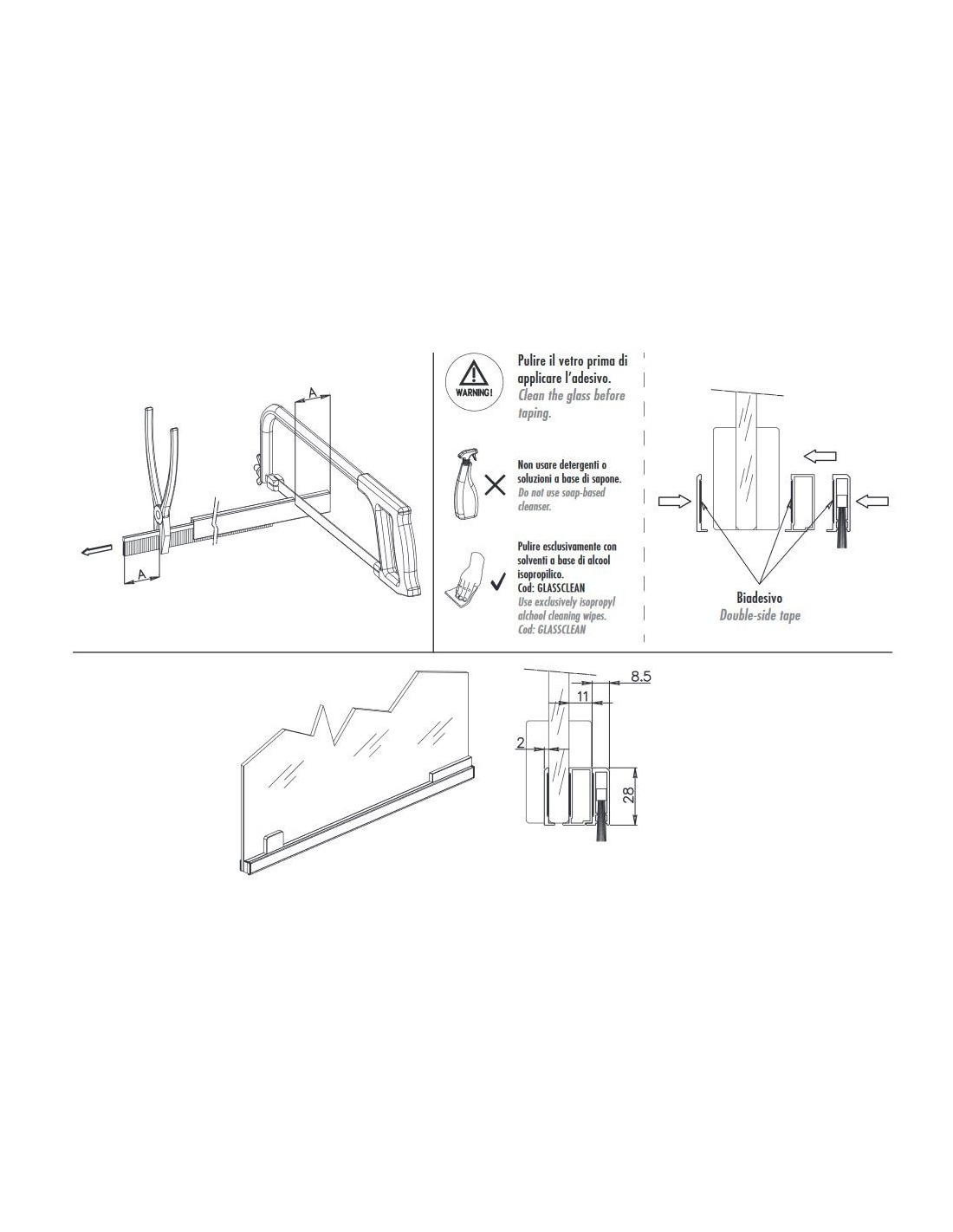 A

A

WARNING!

Pulire il vetro prima di applicare l'adesivo.
Clean the glass before taping.

Non usare detergenti o soluzioni a base di sapone.
Do not use soap-based cleanser.

Pulire esclusivamente con solventi a base di alcool isopropilico.
Cod: GLASSCLEAN
Use exclusively isopropyl alchool cleaning wipes.
Cod: GLASSCLEAN

Biadesivo
Double-side tape

8.5
11
2
28