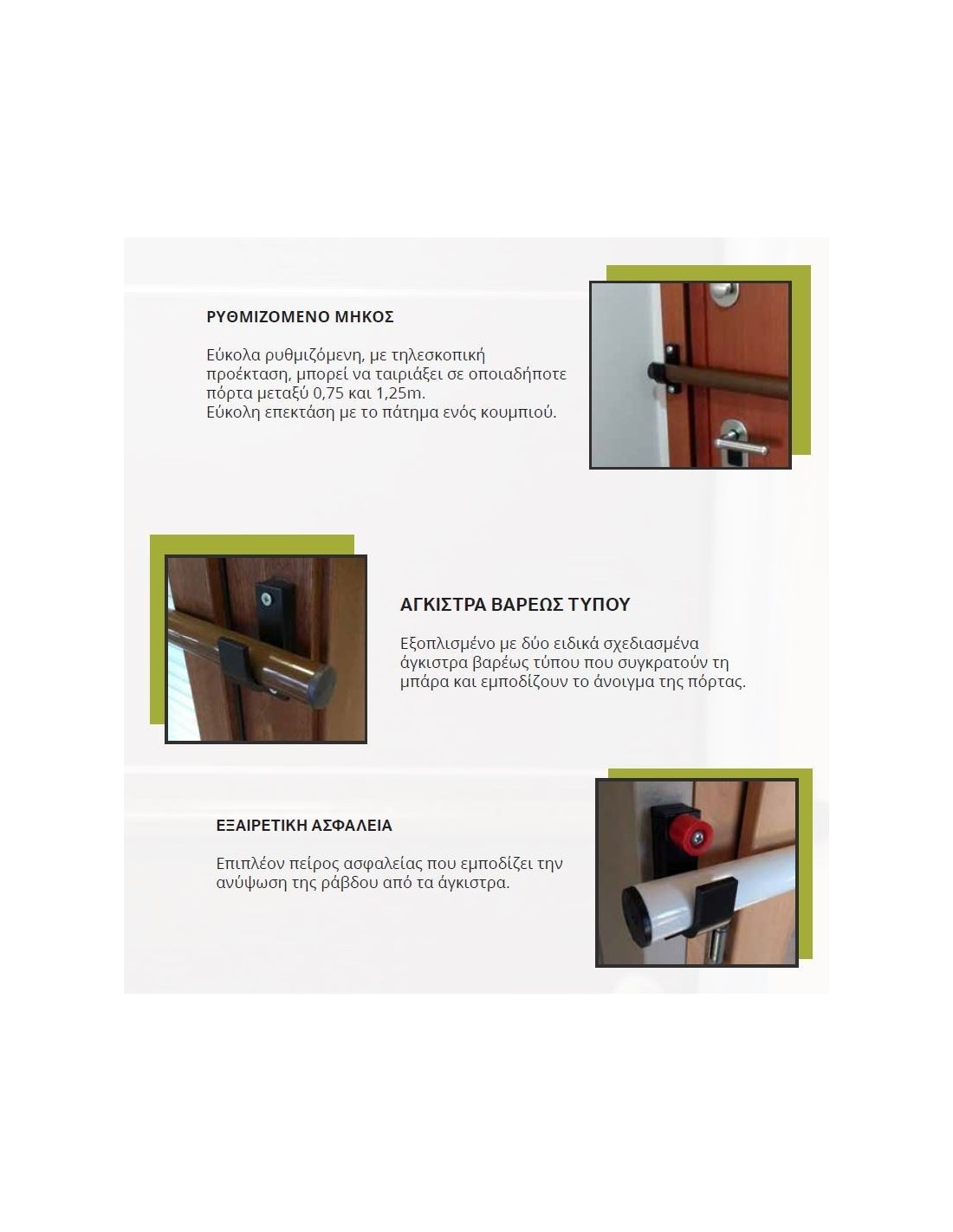 ΡΥΘΜΙΖΟΜΕΝΟ ΜΗΚΟΣ

Εύκολα ρυθμιζόμενη, με τηλεσκοπική προέκταση, μπορεί να ταιριάξει σε οποιαδήποτε πόρτα μεταξύ 0,75 και 1,25m.
Εύκολη επεκτάση με το πάτημα ενός κουμπιού.

ΑΓΚΙΣΤΡΑ ΒΑΡΕΩΣ ΤΥΠΟΥ

Εξοπλισμένο με δύο ειδικά σχεδιασμένα άγκιστρα βαρέως τύπου που συγκρατούν τη μπάρα και εμποδίζουν το άνοιγμα της πόρτας.

ΕΞΑΙΡΕΤΙΚΗ ΑΣΦΑΛΕΙΑ

Επιπλέον πείρος ασφαλείας που εμποδίζει την ανύψωση της ράβδου από τα άγκιστρα.