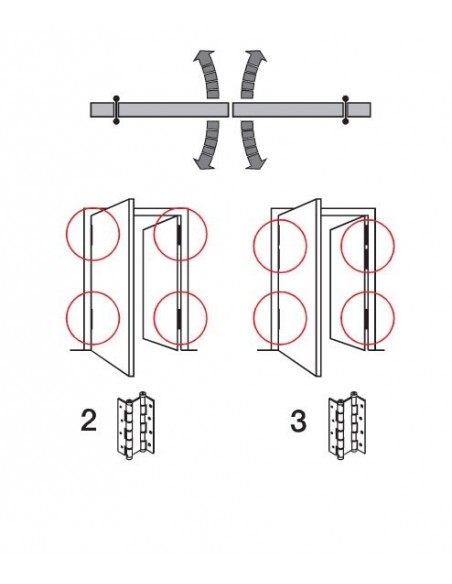 2

3